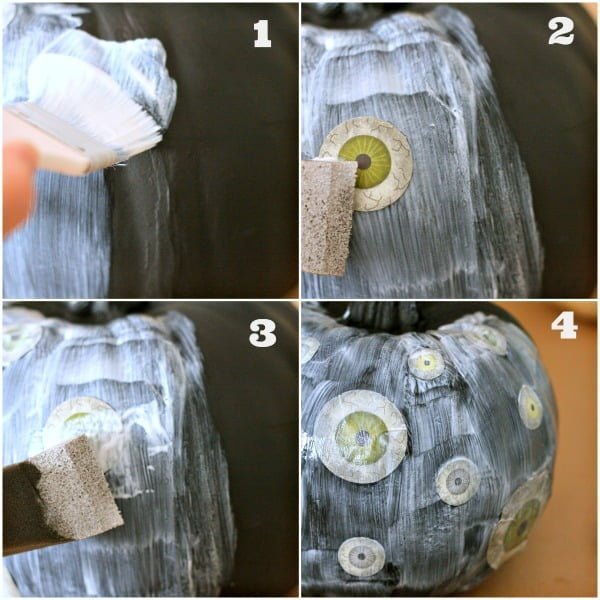 1

2

3

4