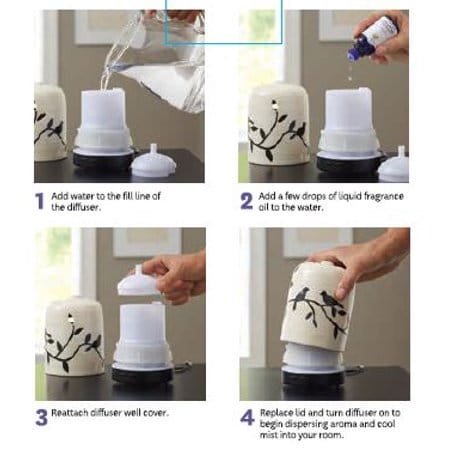 1 Add water to the fill line of the diffuser.

2 Add a few drops of liquid fragrance oil to the water.

3 Reattach diffuser well cover.

4 Replace lid and turn diffuser on to begin dispersing aroma and cool mist into your room.