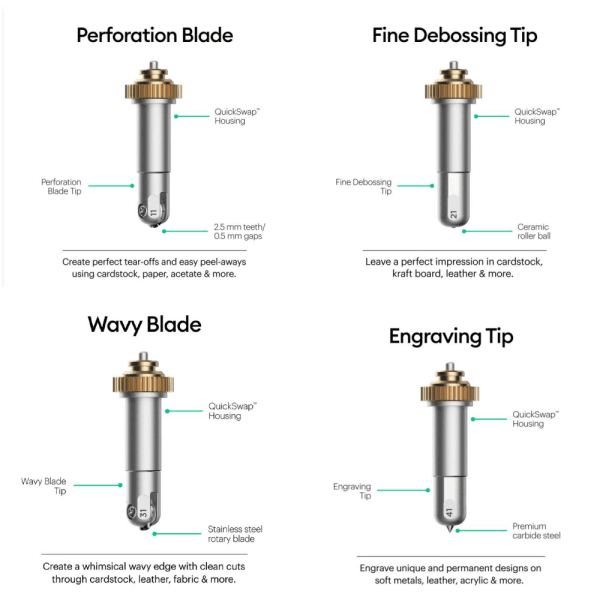 Perforation Blade

QuickSwap™ Housing

Perforation Blade Tip

11

2.5 mm teeth/ 0.5 mm gaps

Create perfect tear-offs and easy peel-aways using cardstock, paper, acetate & more.

Fine Debossing Tip

QuickSwap™ Housing

Fine Debossing Tip

21

Ceramic roller ball

Leave a perfect impression in cardstock, kraft board, leather & more.

Wavy Blade

QuickSwap™ Housing

Wavy Blade Tip

31

Stainless steel rotary blade

Create a whimsical wavy edge with clean cuts through cardstock, leather, fabric & more.

Engraving Tip

QuickSwap™ Housing

Engraving Tip

41

Premium carbide steel

Engrave unique and permanent designs on soft metals, leather, acrylic & more.